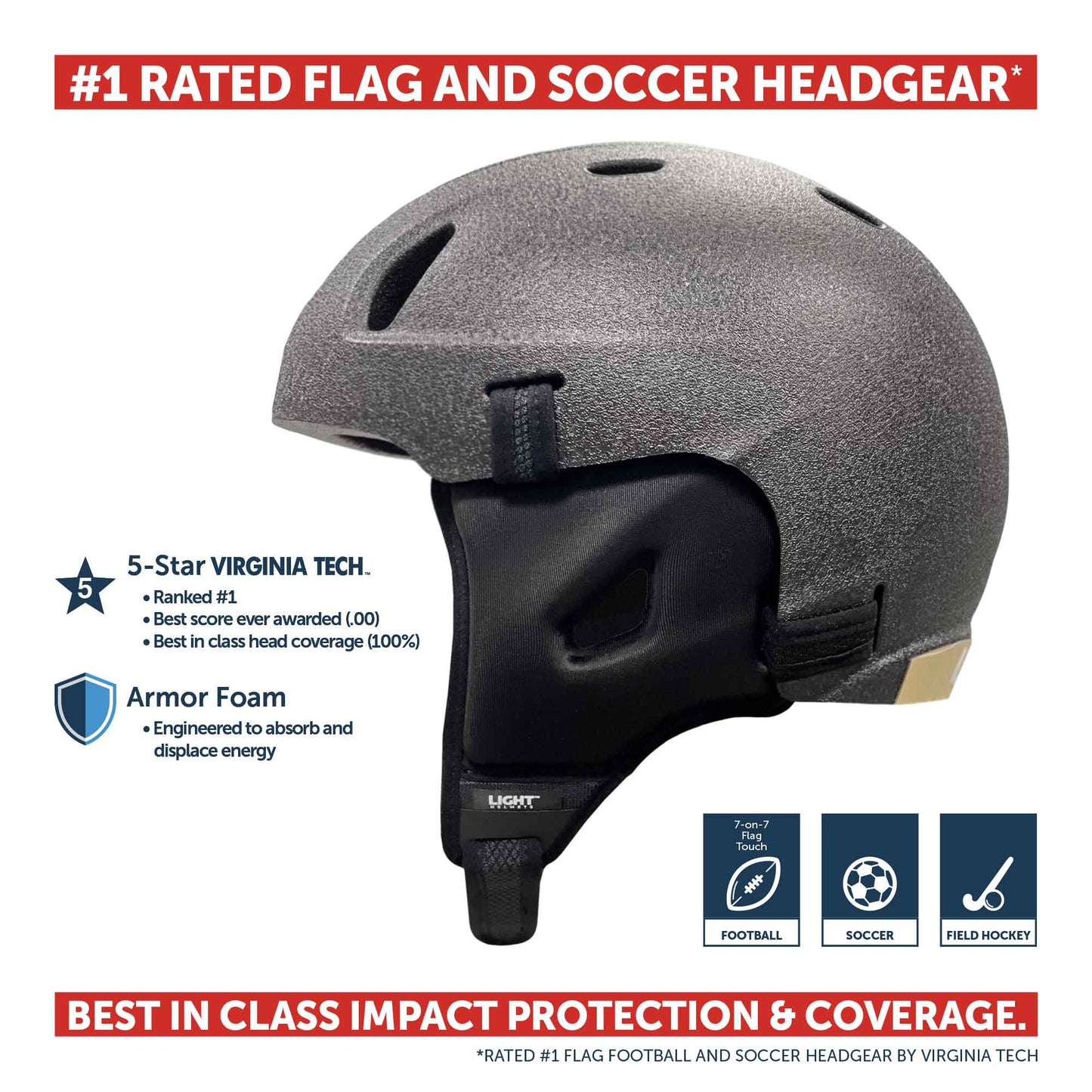 #1 RATED FLAG AND SOCCER HEADGEAR*

5

5-Star VIRGINIA TECH™

• Ranked #1
• Best score ever awarded (.00)
• Best in class head coverage (100%)

Armor Foam

• Engineered to absorb and displace energy

LIGHT HELMETS

7-on-7 Flag Touch

FOOTBALL

SOCCER

FIELD HOCKEY

BEST IN CLASS IMPACT PROTECTION & COVERAGE.

*RATED #1 FLAG FOOTBALL AND SOCCER HEADGEAR BY VIRGINIA TECH